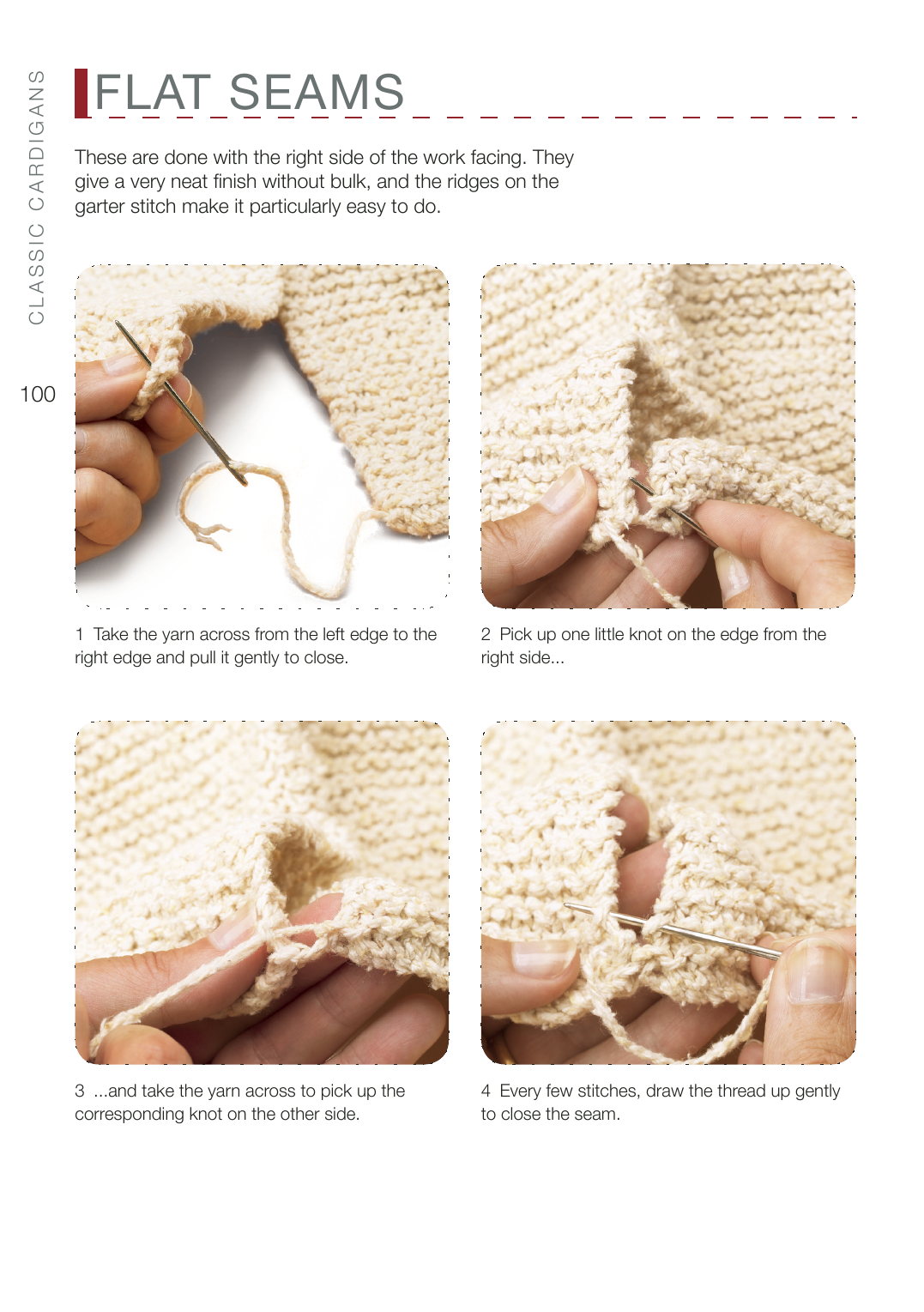 CLASSIC CARDIGANS

100

FLAT SEAMS

These are done with the right side of the work facing. They give a very neat finish without bulk, and the ridges on the garter stitch make it particularly easy to do.

1 Take the yarn across from the left edge to the right edge and pull it gently to close.

2 Pick up one little knot on the edge from the right side...

3 ...and take the yarn across to pick up the corresponding knot on the other side.

4 Every few stitches, draw the thread up gently to close the seam.