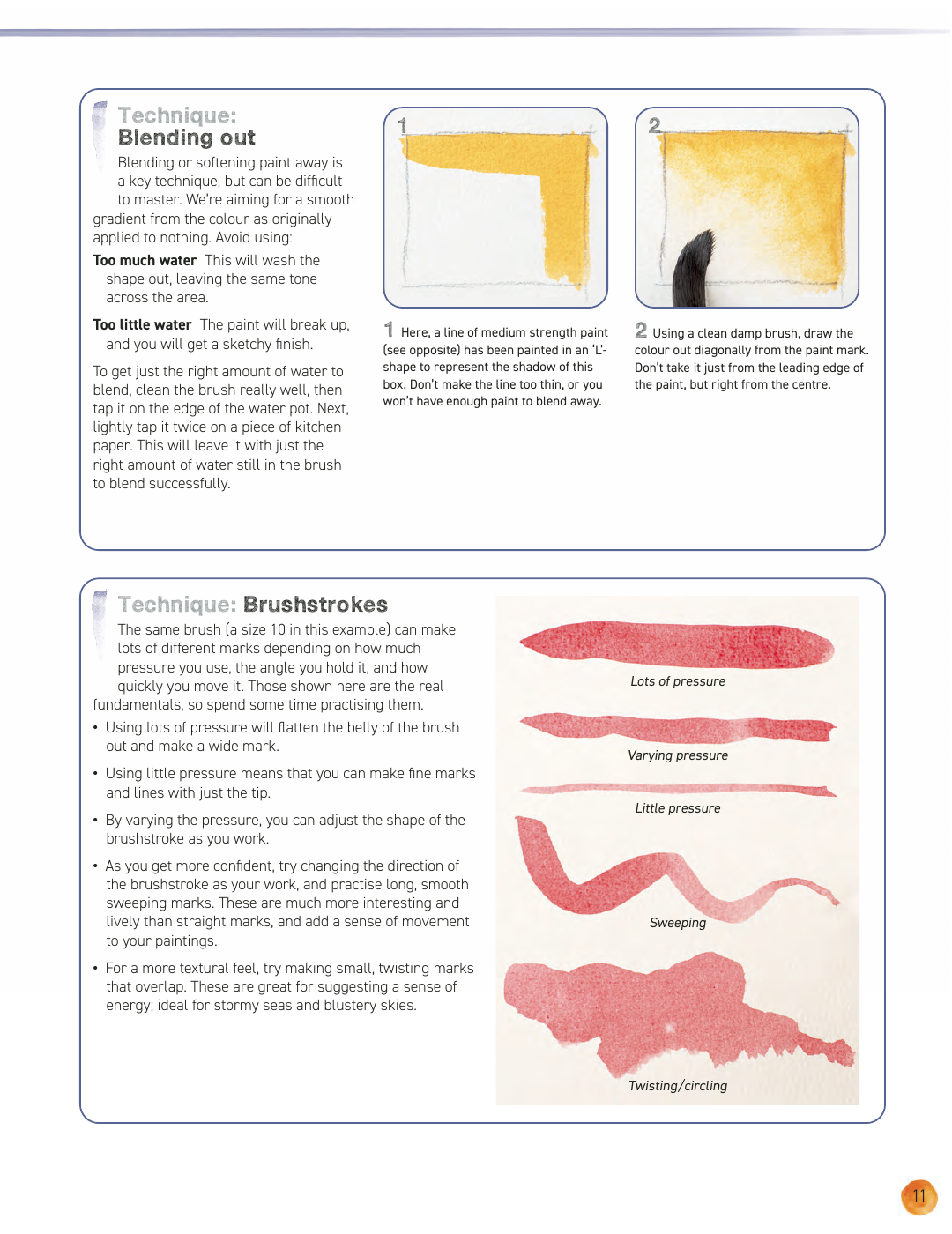 Technique:
Blending out

Blending or softening paint away is a key technique, but can be difficult to master. We're aiming for a smooth gradient from the colour as originally applied to nothing. Avoid using:

Too much water This will wash the shape out, leaving the same tone across the area.

Too little water The paint will break up, and you will get a sketchy finish.

To get just the right amount of water to blend, clean the brush really well, then tap it on the edge of the water pot. Next, lightly tap it twice on a piece of kitchen paper. This will leave it with just the right amount of water still in the brush to blend successfully.

1

2

1 Here, a line of medium strength paint (see opposite) has been painted in an 'L'-shape to represent the shadow of this box. Don't make the line too thin, or you won't have enough paint to blend away.

2 Using a clean damp brush, draw the colour out diagonally from the paint mark. Don't take it just from the leading edge of the paint, but right from the centre.

Technique: Brushstrokes

The same brush (a size 10 in this example) can make lots of different marks depending on how much pressure you use, the angle you hold it, and how quickly you move it. Those shown here are the real fundamentals, so spend some time practising them.

• Using lots of pressure will flatten the belly of the brush out and make a wide mark.

• Using little pressure means that you can make fine marks and lines with just the tip.

• By varying the pressure, you can adjust the shape of the brushstroke as you work.

• As you get more confident, try changing the direction of the brushstroke as your work, and practise long, smooth sweeping marks. These are much more interesting and lively than straight marks, and add a sense of movement to your paintings.

• For a more textural feel, try making small, twisting marks that overlap. These are great for suggesting a sense of energy; ideal for stormy seas and blustery skies.

Lots of pressure

Varying pressure

Little pressure

Sweeping

Twisting/circling

11