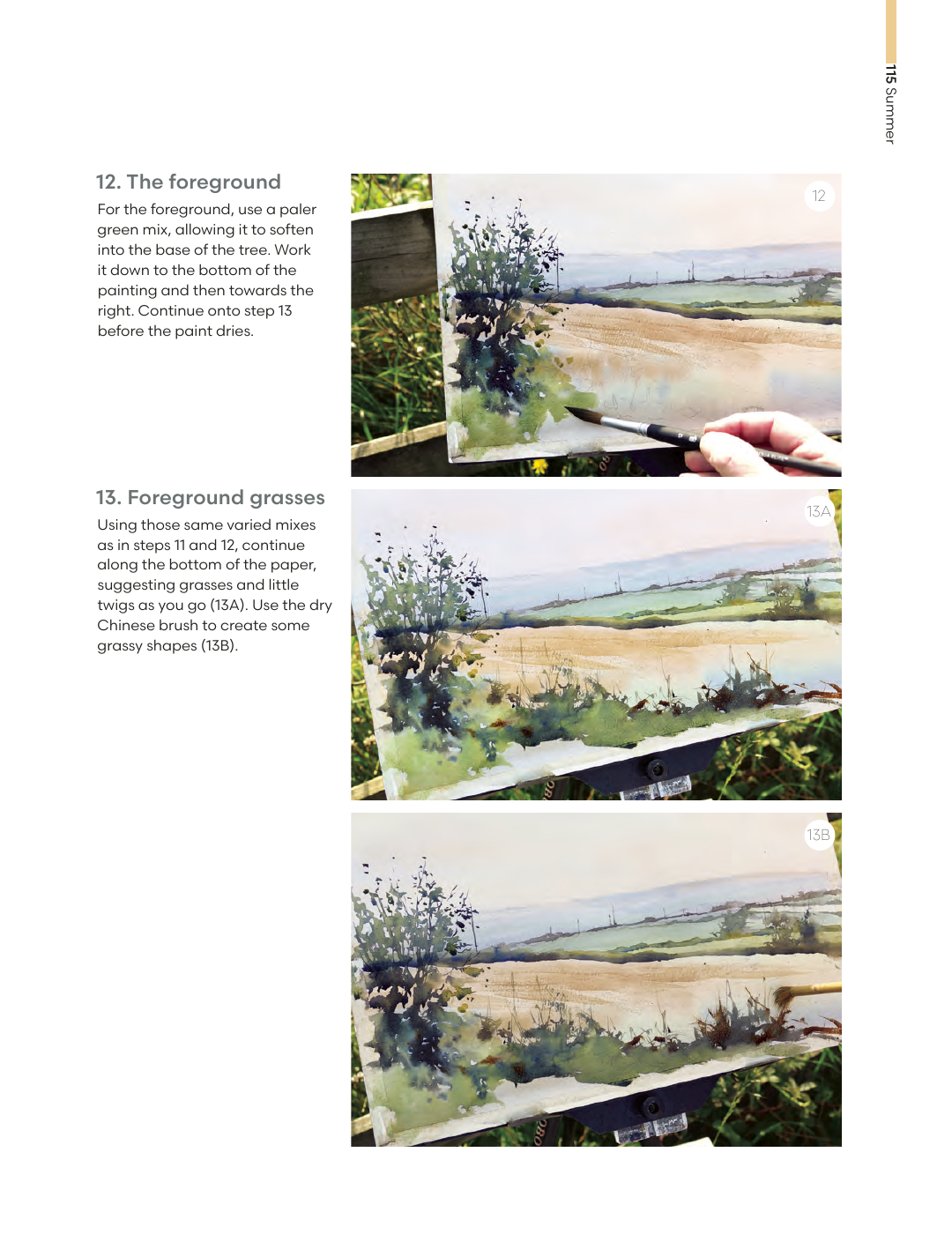 115 Summer

12. The foreground

For the foreground, use a paler green mix, allowing it to soften into the base of the tree. Work it down to the bottom of the painting and then towards the right. Continue onto step 13 before the paint dries.

12

13. Foreground grasses

Using those same varied mixes as in steps 11 and 12, continue along the bottom of the paper, suggesting grasses and little twigs as you go (13A). Use the dry Chinese brush to create some grassy shapes (13B).

13A

13B