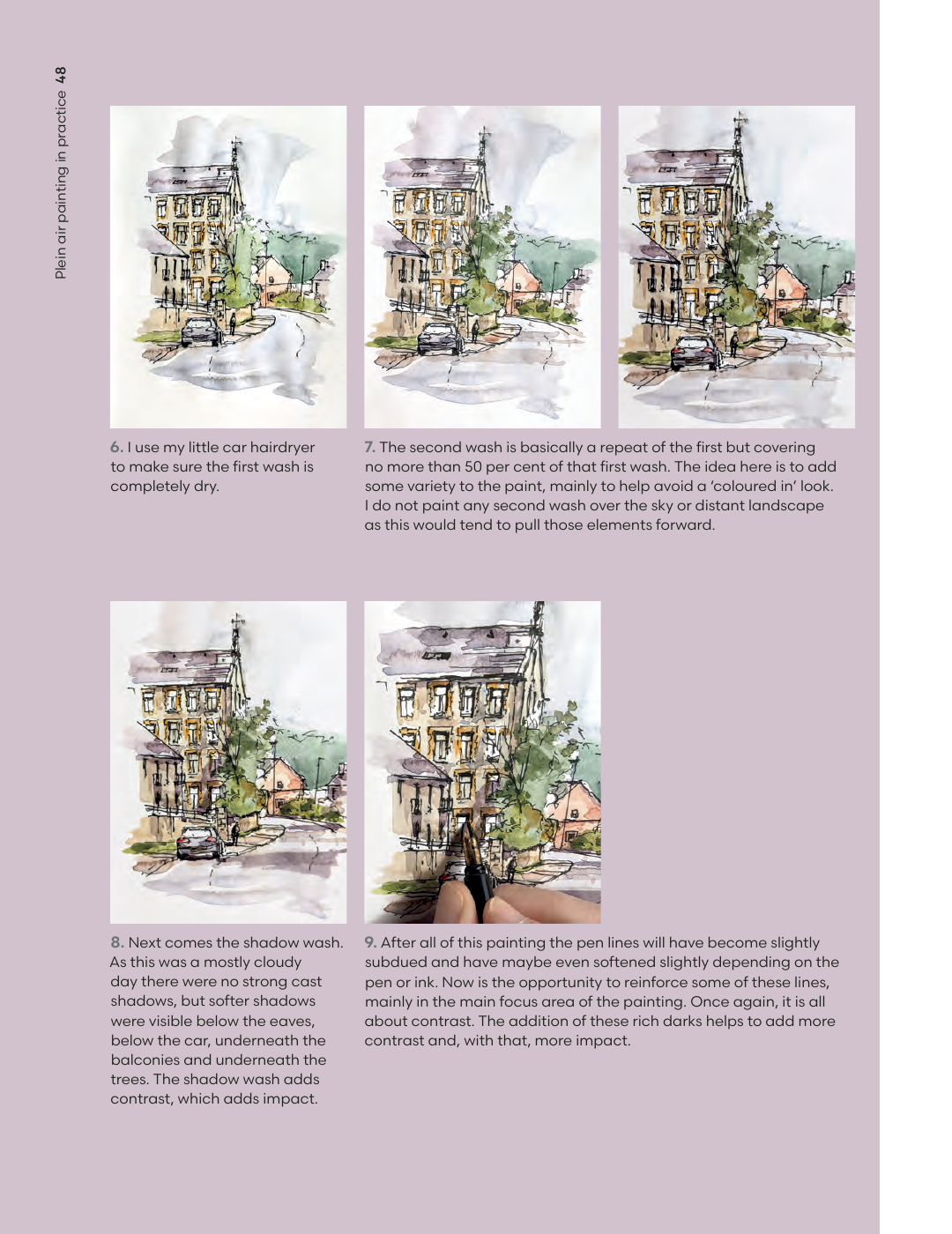 Plein air painting in practice 48

6. I use my little car hairdryer to make sure the first wash is completely dry.

7. The second wash is basically a repeat of the first but covering no more than 50 per cent of that first wash. The idea here is to add some variety to the paint, mainly to help avoid a 'coloured in' look. I do not paint any second wash over the sky or distant landscape as this would tend to pull those elements forward.

8. Next comes the shadow wash. As this was a mostly cloudy day there were no strong cast shadows, but softer shadows were visible below the eaves, below the car, underneath the balconies and underneath the trees. The shadow wash adds contrast, which adds impact.

9. After all of this painting the pen lines will have become slightly subdued and have maybe even softened slightly depending on the pen or ink. Now is the opportunity to reinforce some of these lines, mainly in the main focus area of the painting. Once again, it is all about contrast. The addition of these rich darks helps to add more contrast and, with that, more impact.