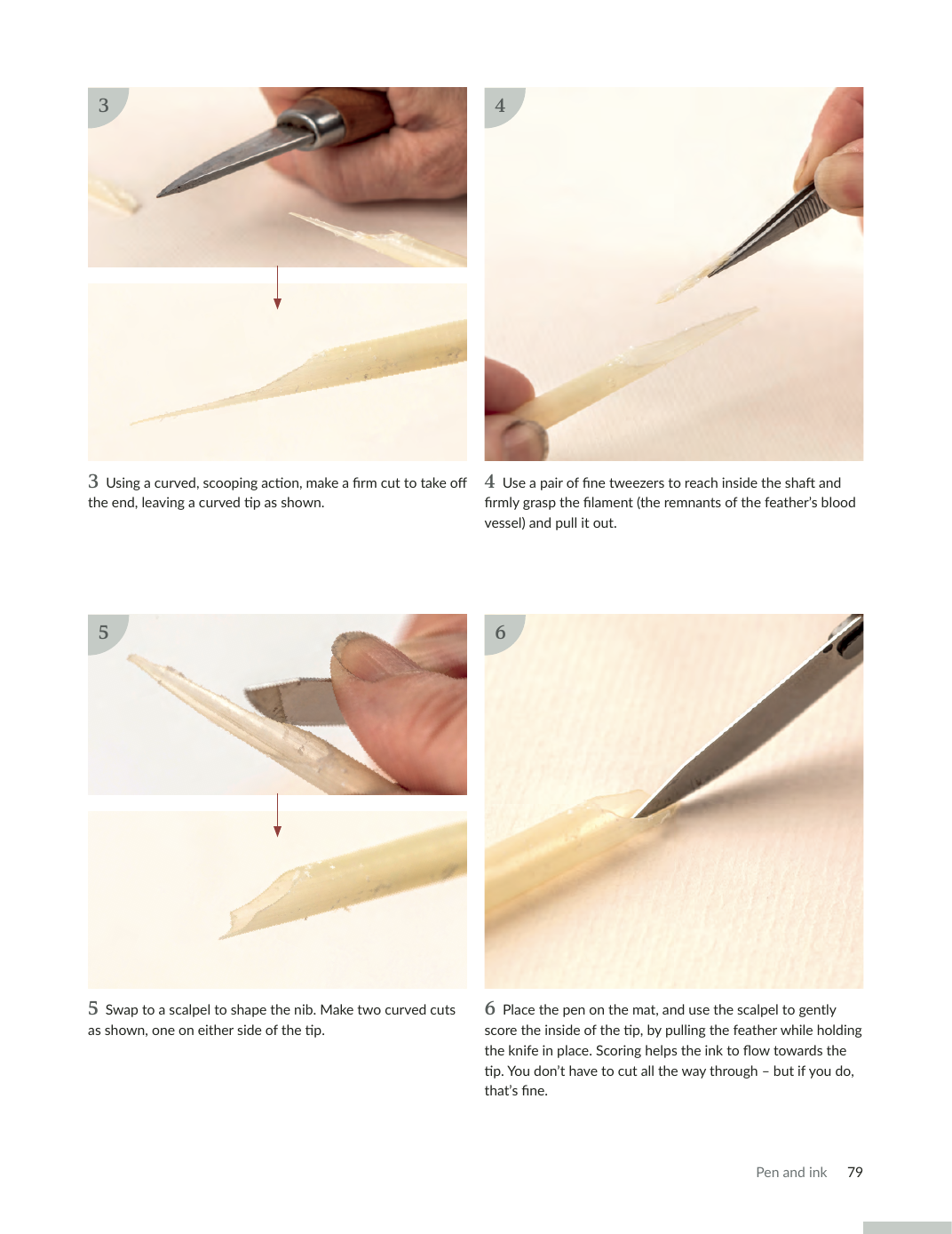 3

4

3 Using a curved, scooping action, make a firm cut to take off the end, leaving a curved tip as shown.

4 Use a pair of fine tweezers to reach inside the shaft and firmly grasp the filament (the remnants of the feather's blood vessel) and pull it out.

5

6

5 Swap to a scalpel to shape the nib. Make two curved cuts as shown, one on either side of the tip.

6 Place the pen on the mat, and use the scalpel to gently score the inside of the tip, by pulling the feather while holding the knife in place. Scoring helps the ink to flow towards the tip. You don't have to cut all the way through – but if you do, that's fine.

Pen and ink 79