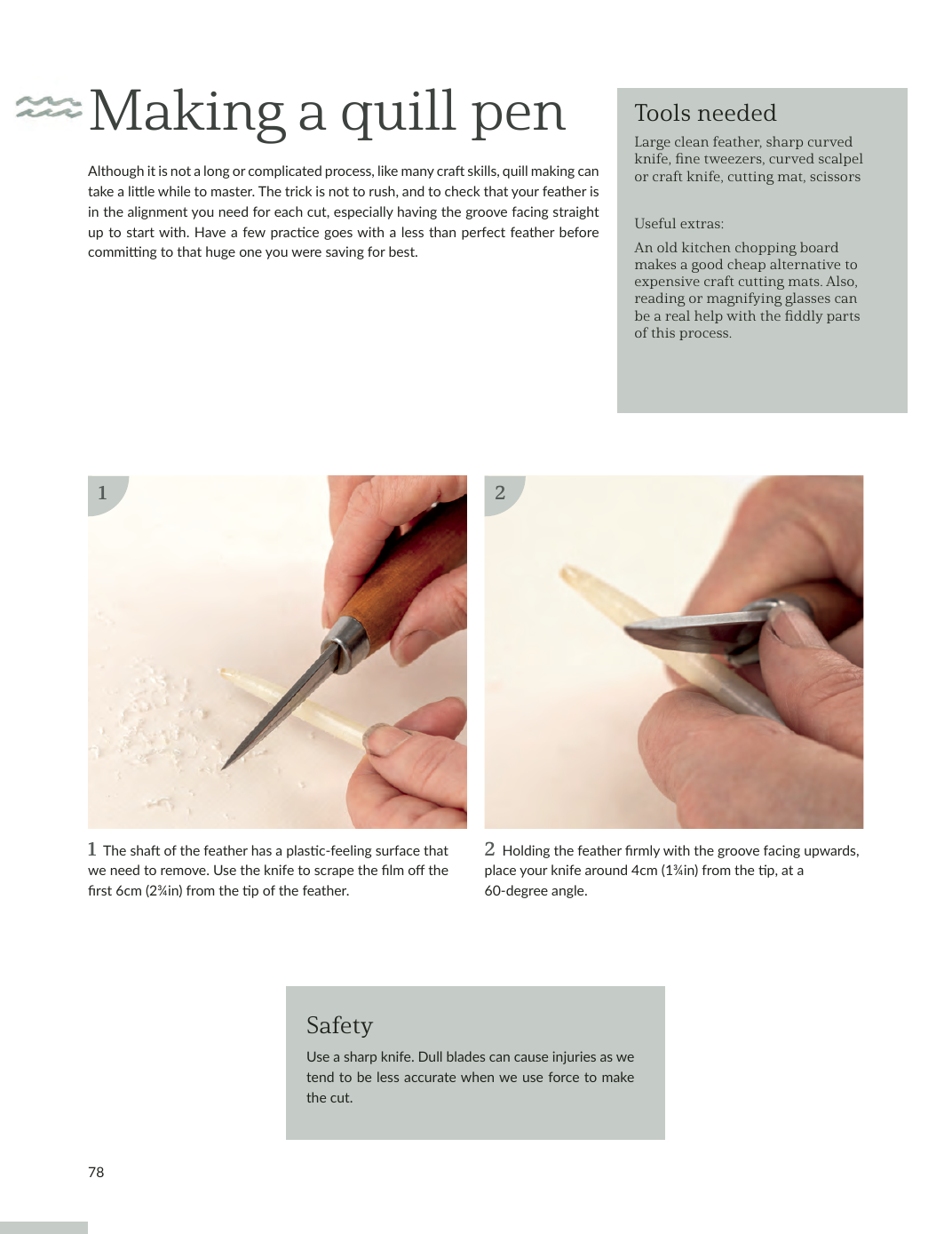 Making a quill pen

Although it is not a long or complicated process, like many craft skills, quill making can take a little while to master. The trick is not to rush, and to check that your feather is in the alignment you need for each cut, especially having the groove facing straight up to start with. Have a few practice goes with a less than perfect feather before committing to that huge one you were saving for best.

Tools needed

Large clean feather, sharp curved knife, fine tweezers, curved scalpel or craft knife, cutting mat, scissors

Useful extras:

An old kitchen chopping board makes a good cheap alternative to expensive craft cutting mats. Also, reading or magnifying glasses can be a real help with the fiddly parts of this process.

1

2

1 The shaft of the feather has a plastic-feeling surface that we need to remove. Use the knife to scrape the film off the first 6cm (2¾in) from the tip of the feather.

2 Holding the feather firmly with the groove facing upwards, place your knife around 4cm (1¾in) from the tip, at a 60-degree angle.

Safety

Use a sharp knife. Dull blades can cause injuries as we tend to be less accurate when we use force to make the cut.

78