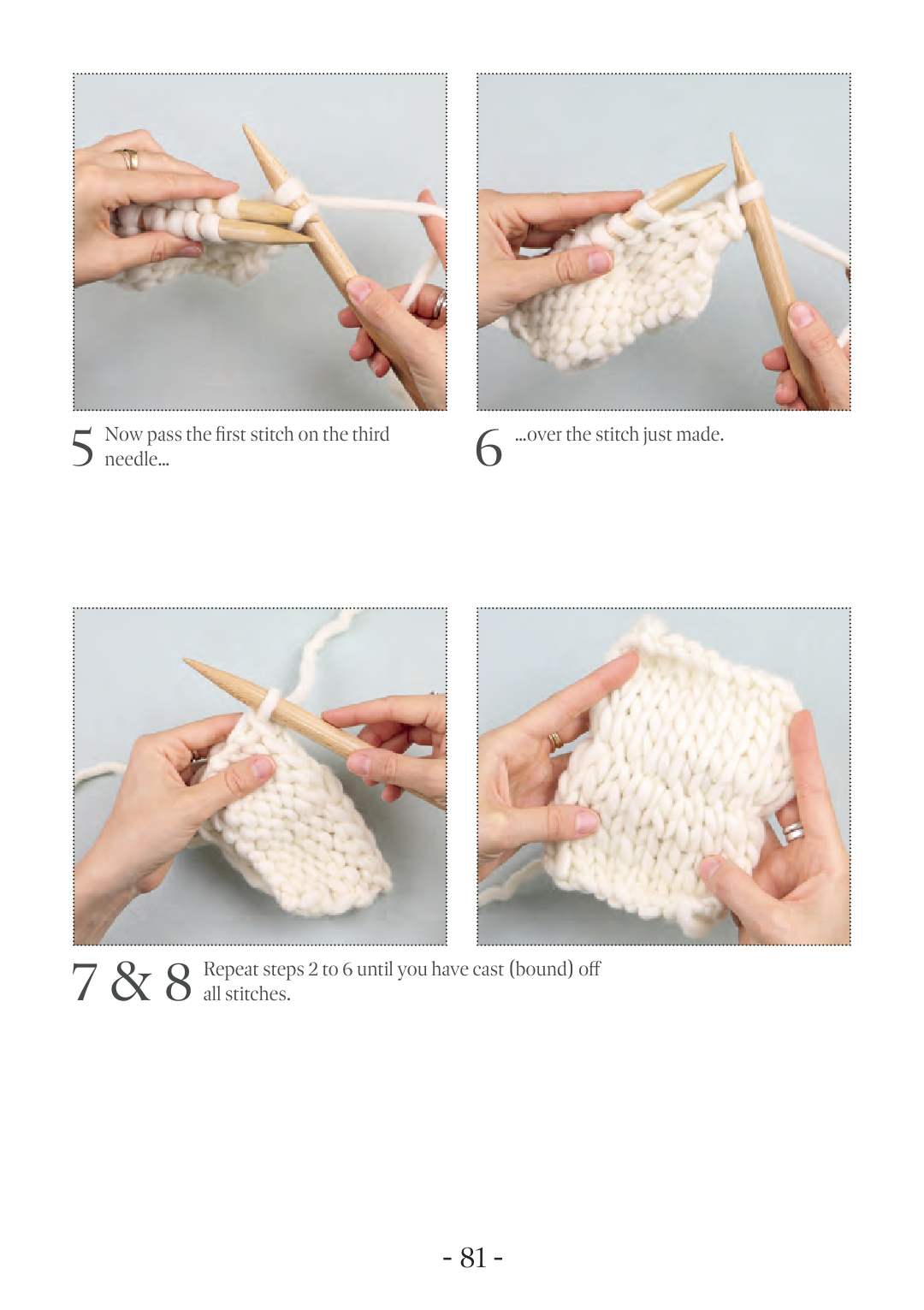 5 Now pass the first stitch on the third needle...

6 ...over the stitch just made.

7 & 8 Repeat steps 2 to 6 until you have cast (bound) off all stitches.

- 81 -