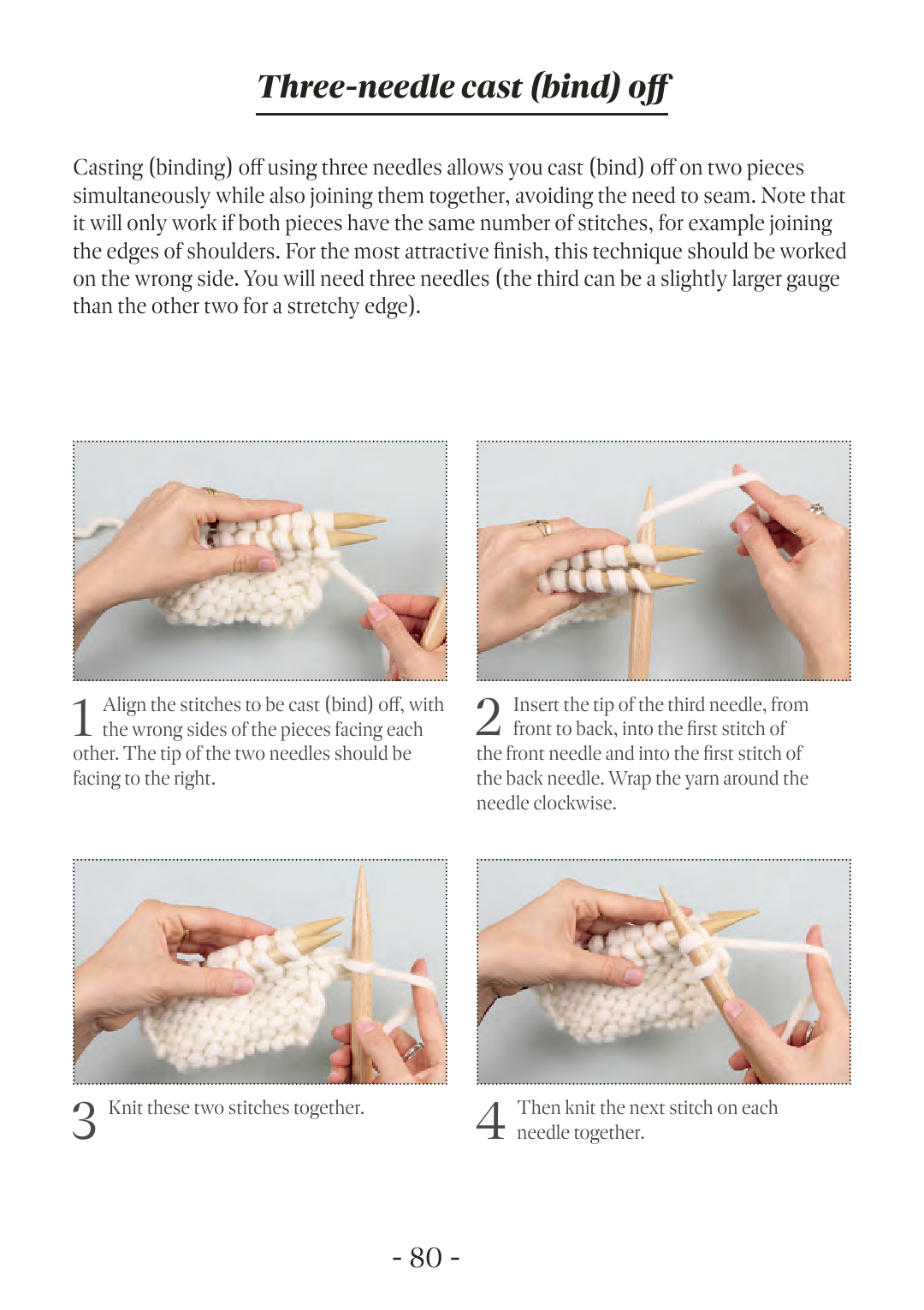 Three-needle cast (bind) off

Casting (binding) off using three needles allows you cast (bind) off on two pieces simultaneously while also joining them together, avoiding the need to seam. Note that it will only work if both pieces have the same number of stitches, for example joining the edges of shoulders. For the most attractive finish, this technique should be worked on the wrong side. You will need three needles (the third can be a slightly larger gauge than the other two for a stretchy edge).

1 Align the stitches to be cast (bind) off, with the wrong sides of the pieces facing each other. The tip of the two needles should be facing to the right.

2 Insert the tip of the third needle, from front to back, into the first stitch of the front needle and into the first stitch of the back needle. Wrap the yarn around the needle clockwise.

3 Knit these two stitches together.

4 Then knit the next stitch on each needle together.

- 80 -