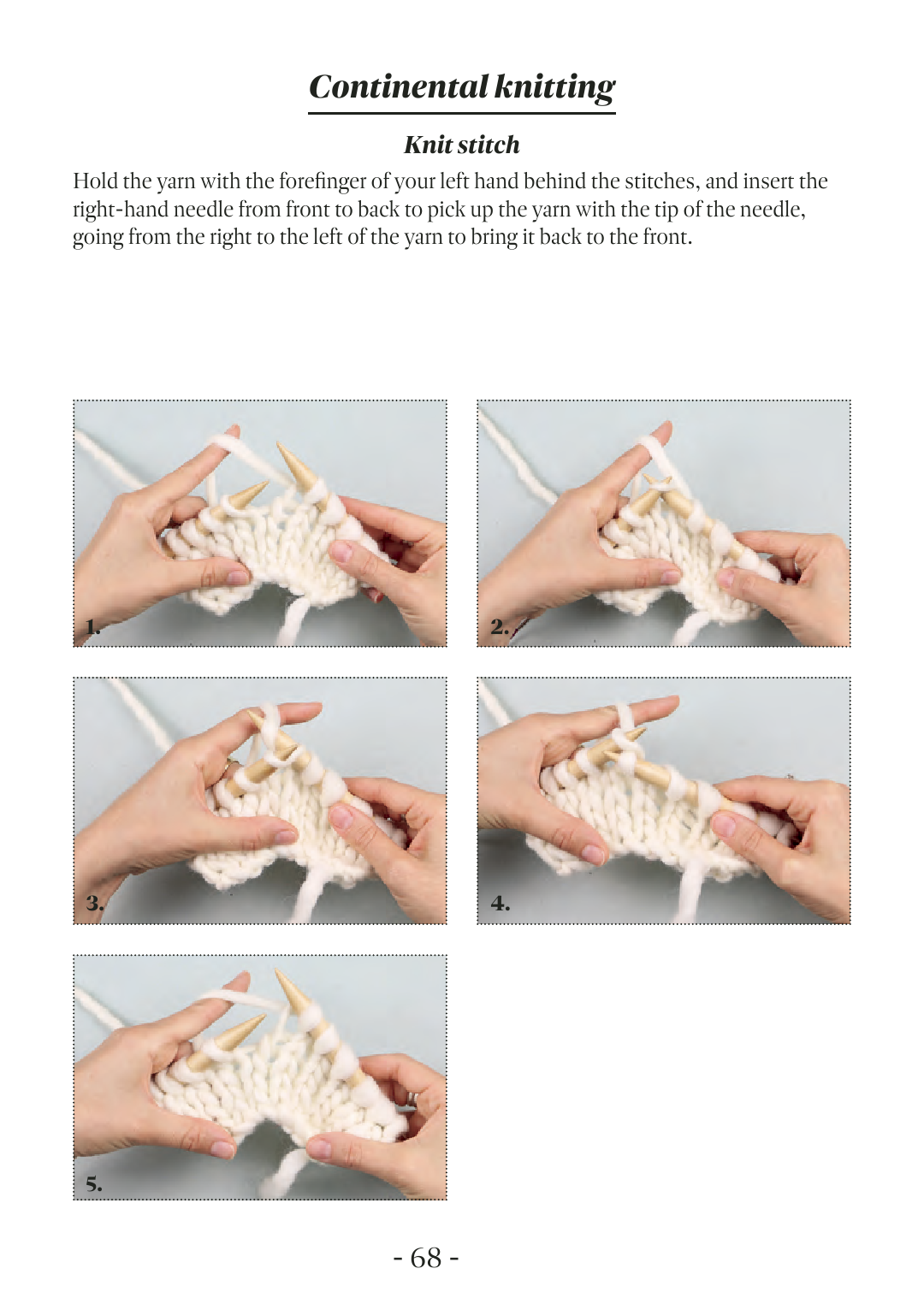 Continental knitting

Knit stitch

Hold the yarn with the forefinger of your left hand behind the stitches, and insert the right-hand needle from front to back to pick up the yarn with the tip of the needle, going from the right to the left of the yarn to bring it back to the front.

1.

2.

3.

4.

5.

- 68 -