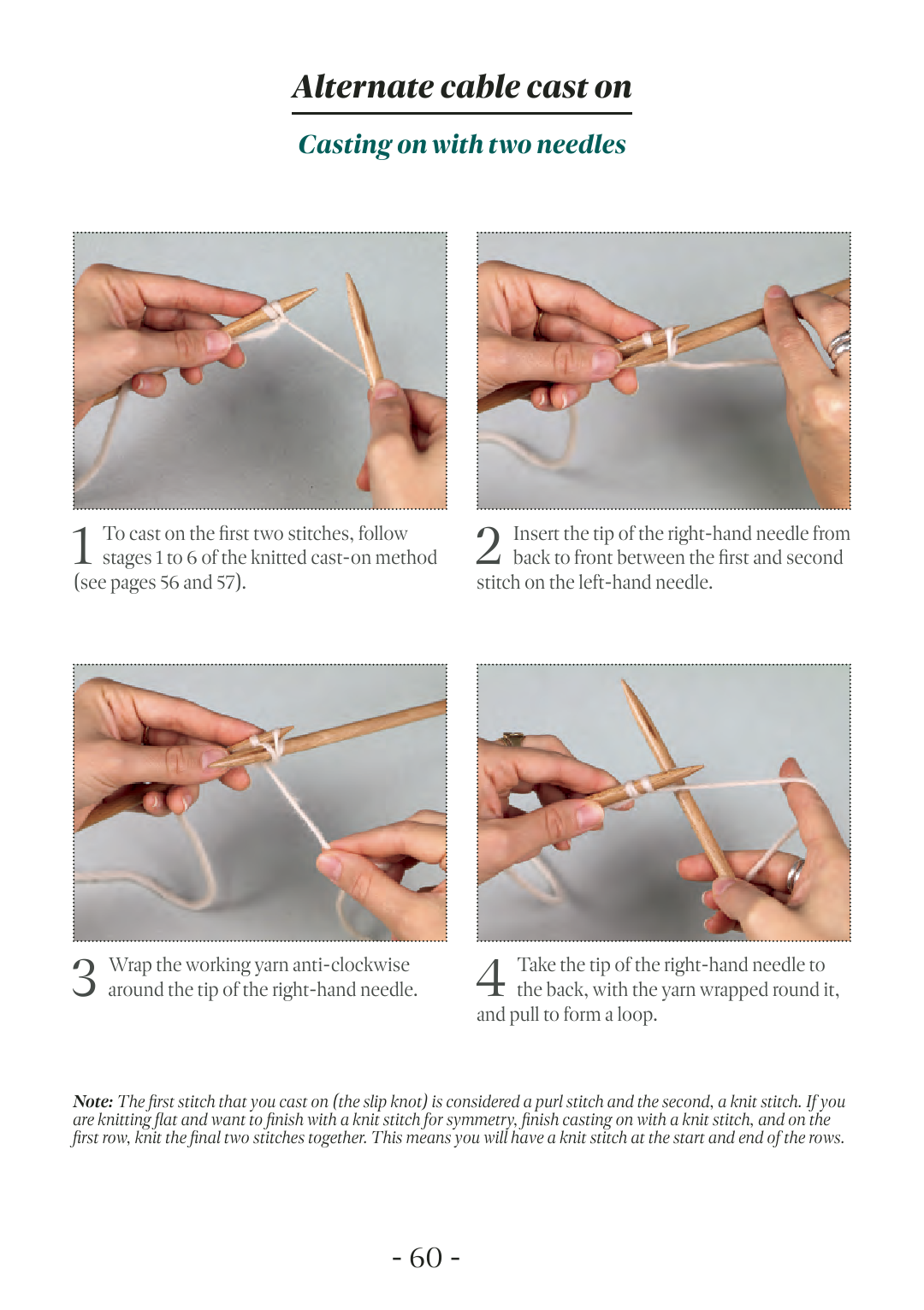 Alternate cable cast on

Casting on with two needles

1 To cast on the first two stitches, follow stages 1 to 6 of the knitted cast-on method (see pages 56 and 57).

2 Insert the tip of the right-hand needle from back to front between the first and second stitch on the left-hand needle.

3 Wrap the working yarn anti-clockwise around the tip of the right-hand needle.

4 Take the tip of the right-hand needle to the back, with the yarn wrapped round it, and pull to form a loop.

Note: The first stitch that you cast on (the slip knot) is considered a purl stitch and the second, a knit stitch. If you are knitting flat and want to finish with a knit stitch for symmetry, finish casting on with a knit stitch, and on the first row, knit the final two stitches together. This means you will have a knit stitch at the start and end of the rows.

- 60 -