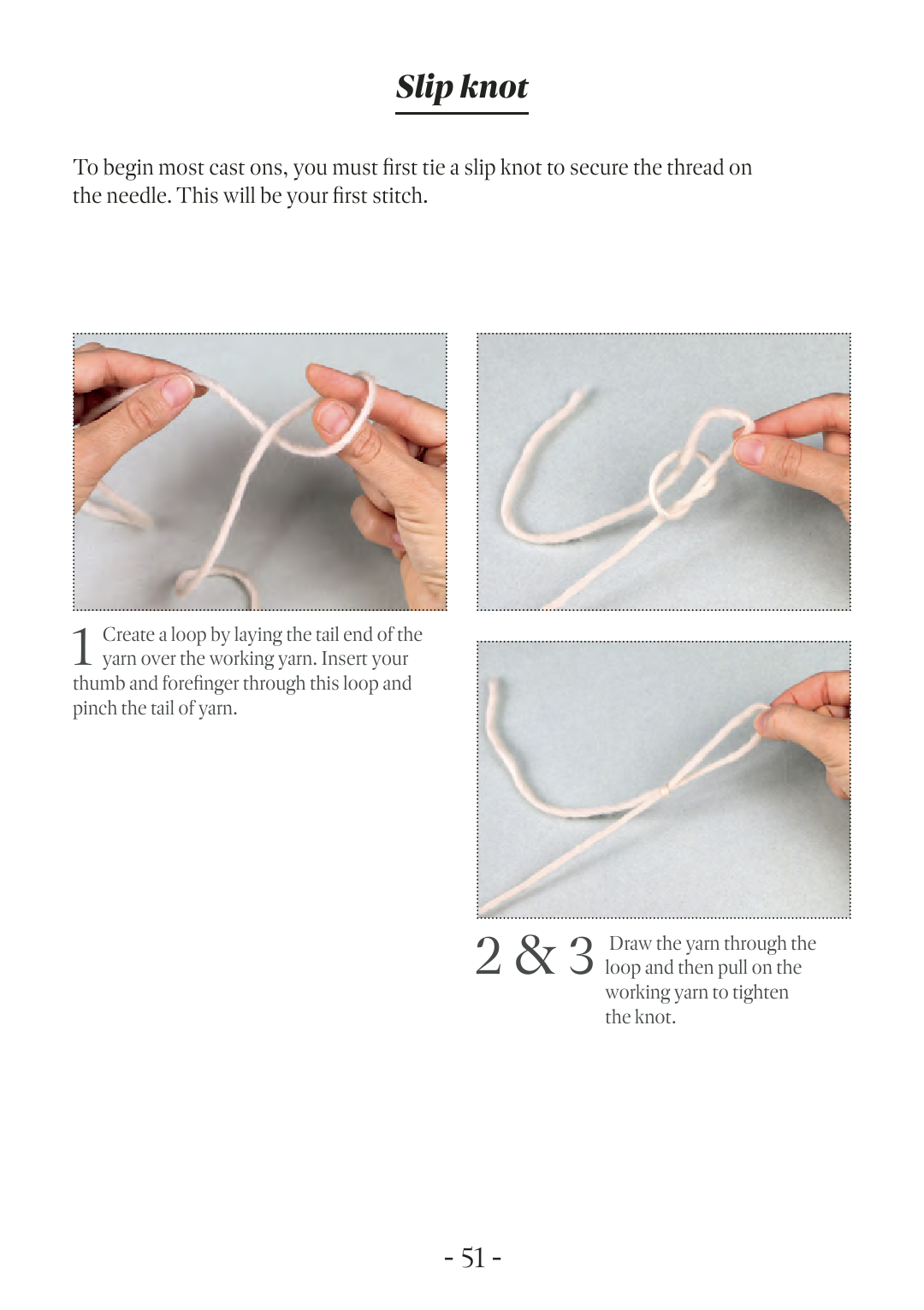 Slip knot

To begin most cast ons, you must first tie a slip knot to secure the thread on the needle. This will be your first stitch.

1 Create a loop by laying the tail end of the yarn over the working yarn. Insert your thumb and forefinger through this loop and pinch the tail of yarn.

2 & 3 Draw the yarn through the loop and then pull on the working yarn to tighten the knot.

- 51 -