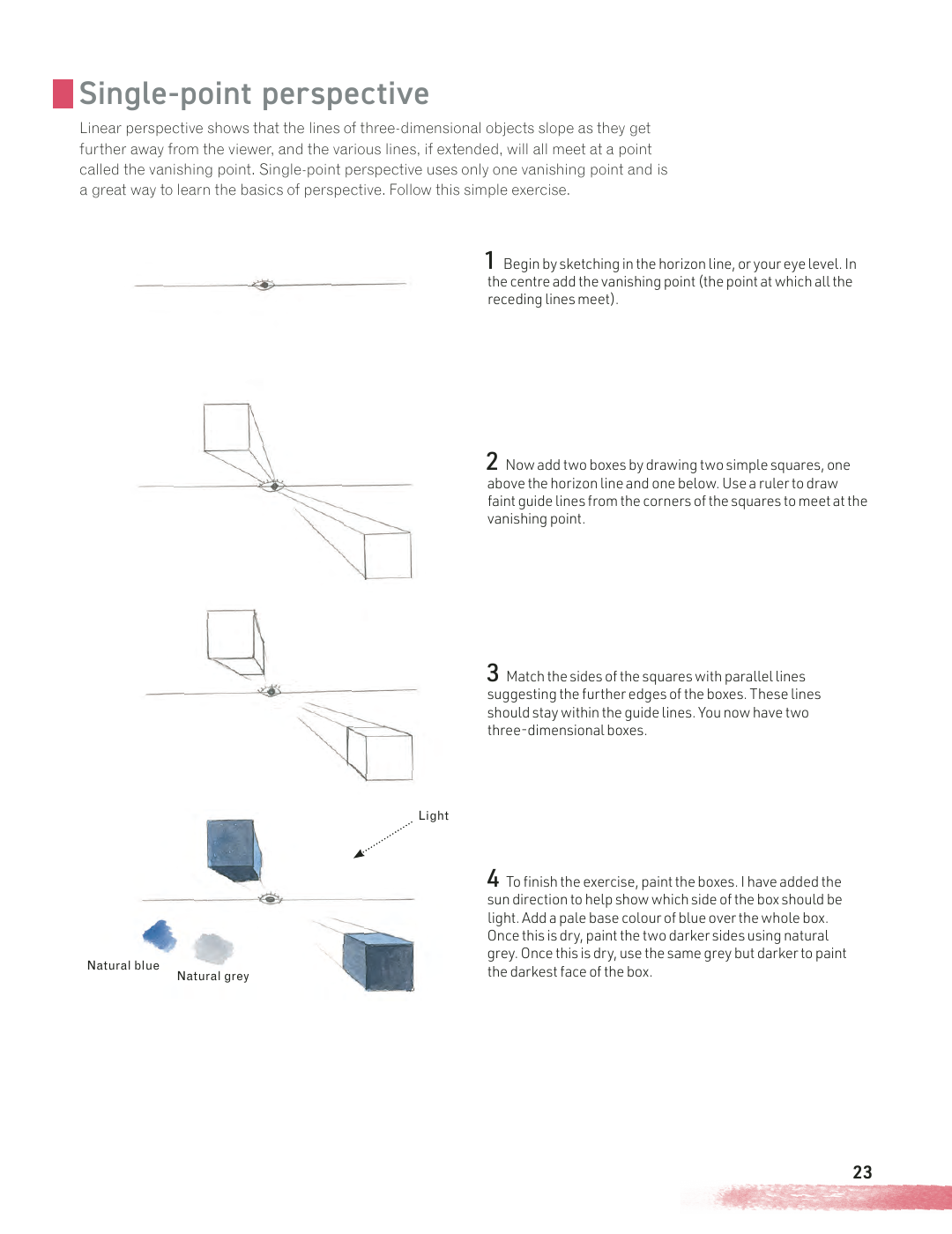 Single-point perspective

Linear perspective shows that the lines of three-dimensional objects slope as they get further away from the viewer, and the various lines, if extended, will all meet at a point called the vanishing point. Single-point perspective uses only one vanishing point and is a great way to learn the basics of perspective. Follow this simple exercise.

1 Begin by sketching in the horizon line, or your eye level. In the centre add the vanishing point (the point at which all the receding lines meet).

2 Now add two boxes by drawing two simple squares, one above the horizon line and one below. Use a ruler to draw faint guide lines from the corners of the squares to meet at the vanishing point.

3 Match the sides of the squares with parallel lines suggesting the further edges of the boxes. These lines should stay within the guide lines. You now have two three-dimensional boxes.

Light

Natural blue

Natural grey

4 To finish the exercise, paint the boxes. I have added the sun direction to help show which side of the box should be light. Add a pale base colour of blue over the whole box. Once this is dry, paint the two darker sides using natural grey. Once this is dry, use the same grey but darker to paint the darkest face of the box.

23