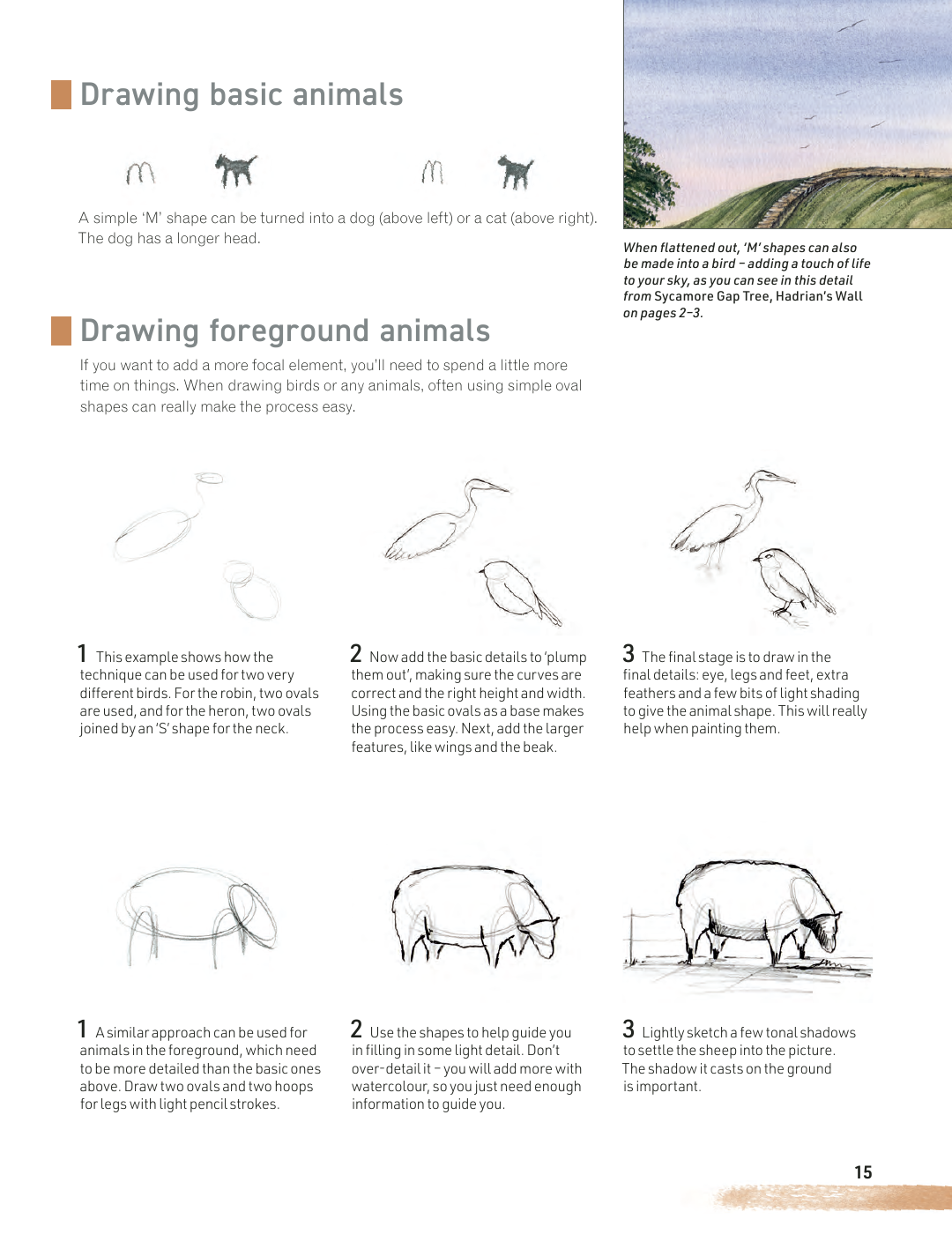 Drawing basic animals

A simple 'M' shape can be turned into a dog (above left) or a cat (above right). The dog has a longer head.

When flattened out, 'M' shapes can also be made into a bird – adding a touch of life to your sky, as you can see in this detail from Sycamore Gap Tree, Hadrian's Wall on pages 2–3.

Drawing foreground animals

If you want to add a more focal element, you'll need to spend a little more time on things. When drawing birds or any animals, often using simple oval shapes can really make the process easy.

1 This example shows how the technique can be used for two very different birds. For the robin, two ovals are used, and for the heron, two ovals joined by an 'S' shape for the neck.

2 Now add the basic details to 'plump them out', making sure the curves are correct and the right height and width. Using the basic ovals as a base makes the process easy. Next, add the larger features, like wings and the beak.

3 The final stage is to draw in the final details: eye, legs and feet, extra feathers and a few bits of light shading to give the animal shape. This will really help when painting them.

1 A similar approach can be used for animals in the foreground, which need to be more detailed than the basic ones above. Draw two ovals and two hoops for legs with light pencil strokes.

2 Use the shapes to help guide you in filling in some light detail. Don't over-detail it – you will add more with watercolour, so you just need enough information to guide you.

3 Lightly sketch a few tonal shadows to settle the sheep into the picture. The shadow it casts on the ground is important.

15