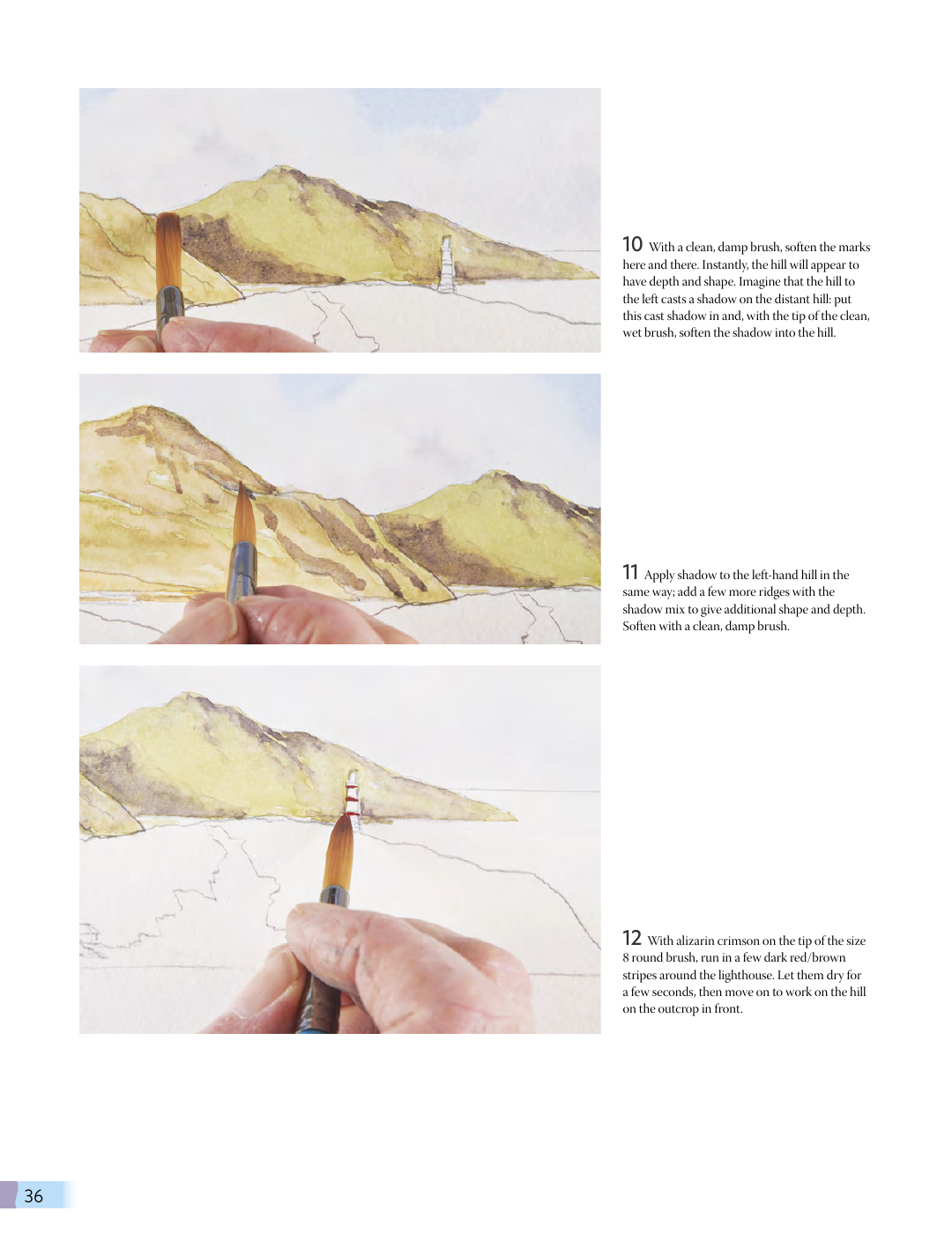 10 With a clean, damp brush, soften the marks here and there. Instantly, the hill will appear to have depth and shape. Imagine that the hill to the left casts a shadow on the distant hill: put this cast shadow in and, with the tip of the clean, wet brush, soften the shadow into the hill.

11 Apply shadow to the left-hand hill in the same way; add a few more ridges with the shadow mix to give additional shape and depth. Soften with a clean, damp brush.

12 With alizarin crimson on the tip of the size 8 round brush, run in a few dark red/brown stripes around the lighthouse. Let them dry for a few seconds, then move on to work on the hill on the outcrop in front.

36