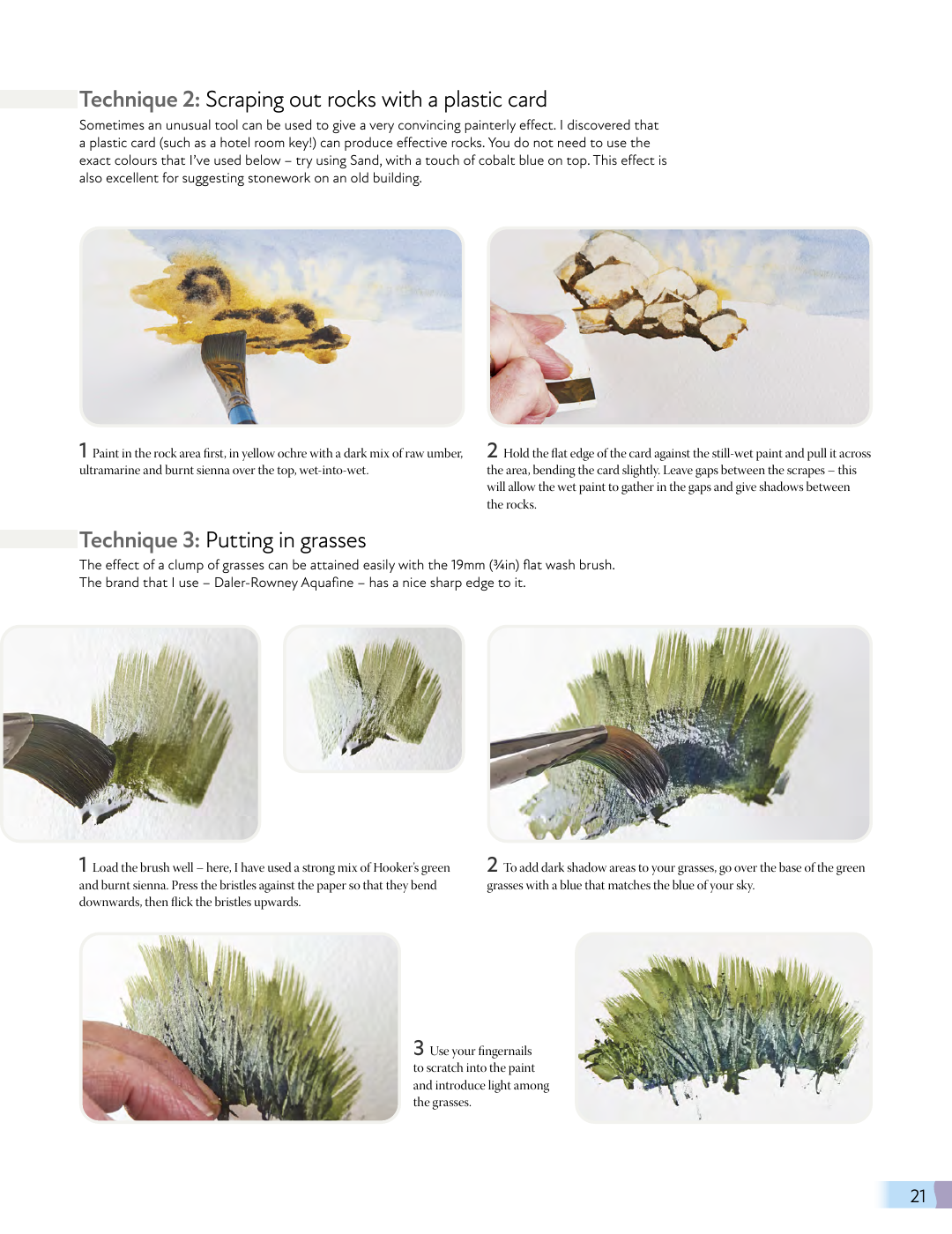 Technique 2: Scraping out rocks with a plastic card

Sometimes an unusual tool can be used to give a very convincing painterly effect. I discovered that a plastic card (such as a hotel room key!) can produce effective rocks. You do not need to use the exact colours that I've used below – try using Sand, with a touch of cobalt blue on top. This effect is also excellent for suggesting stonework on an old building.

1 Paint in the rock area first, in yellow ochre with a dark mix of raw umber, ultramarine and burnt sienna over the top, wet-into-wet.

2 Hold the flat edge of the card against the still-wet paint and pull it across the area, bending the card slightly. Leave gaps between the scrapes – this will allow the wet paint to gather in the gaps and give shadows between the rocks.

Technique 3: Putting in grasses

The effect of a clump of grasses can be attained easily with the 19mm (¾in) flat wash brush. The brand that I use – Daler-Rowney Aquafine – has a nice sharp edge to it.

1 Load the brush well – here, I have used a strong mix of Hooker's green and burnt sienna. Press the bristles against the paper so that they bend downwards, then flick the bristles upwards.

2 To add dark shadow areas to your grasses, go over the base of the green grasses with a blue that matches the blue of your sky.

3 Use your fingernails to scratch into the paint and introduce light among the grasses.

21