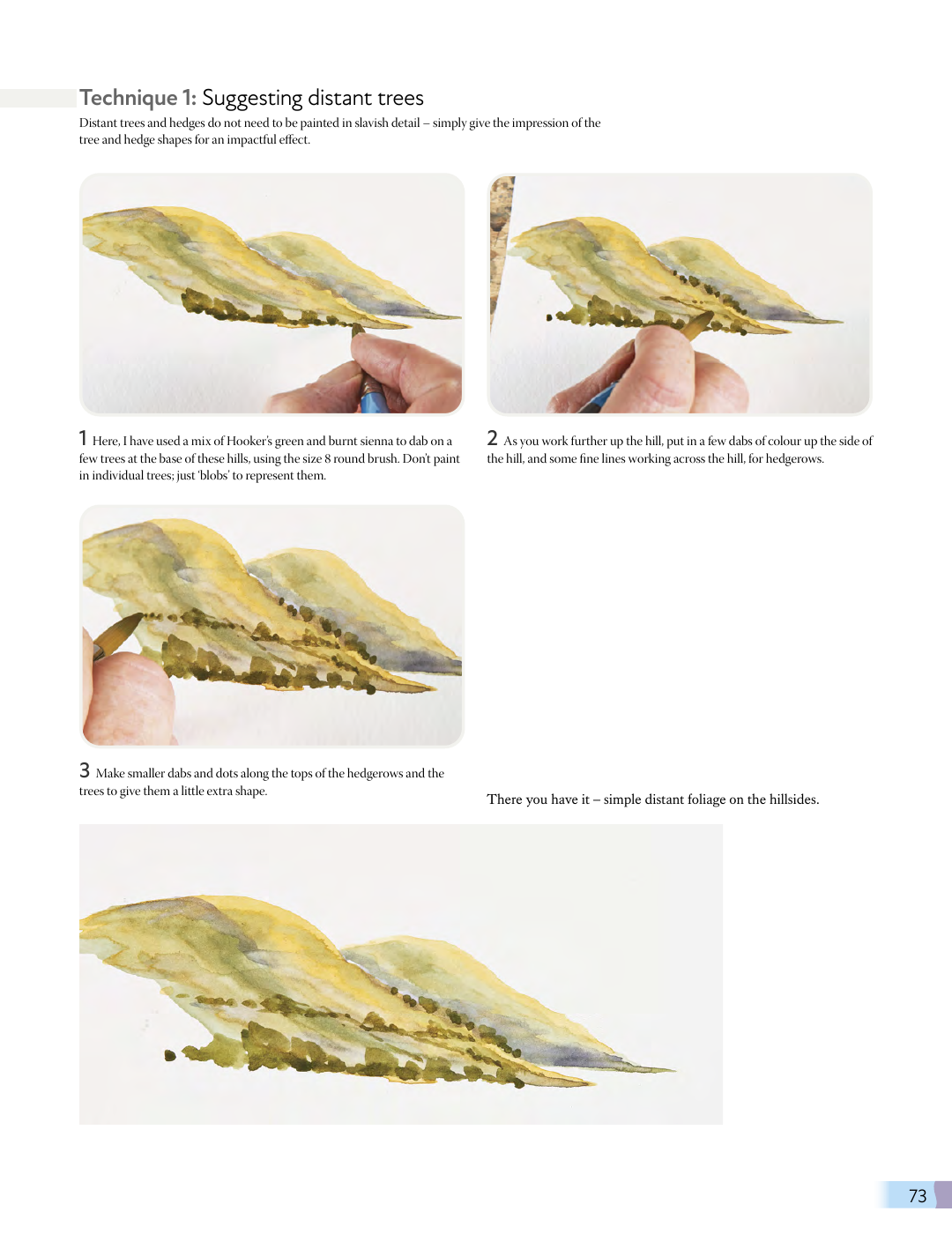 Technique 1: Suggesting distant trees

Distant trees and hedges do not need to be painted in slavish detail – simply give the impression of the tree and hedge shapes for an impactful effect.

1 Here, I have used a mix of Hooker's green and burnt sienna to dab on a few trees at the base of these hills, using the size 8 round brush. Don't paint in individual trees; just 'blobs' to represent them.

2 As you work further up the hill, put in a few dabs of colour up the side of the hill, and some fine lines working across the hill, for hedgerows.

3 Make smaller dabs and dots along the tops of the hedgerows and the trees to give them a little extra shape.

There you have it – simple distant foliage on the hillsides.

73