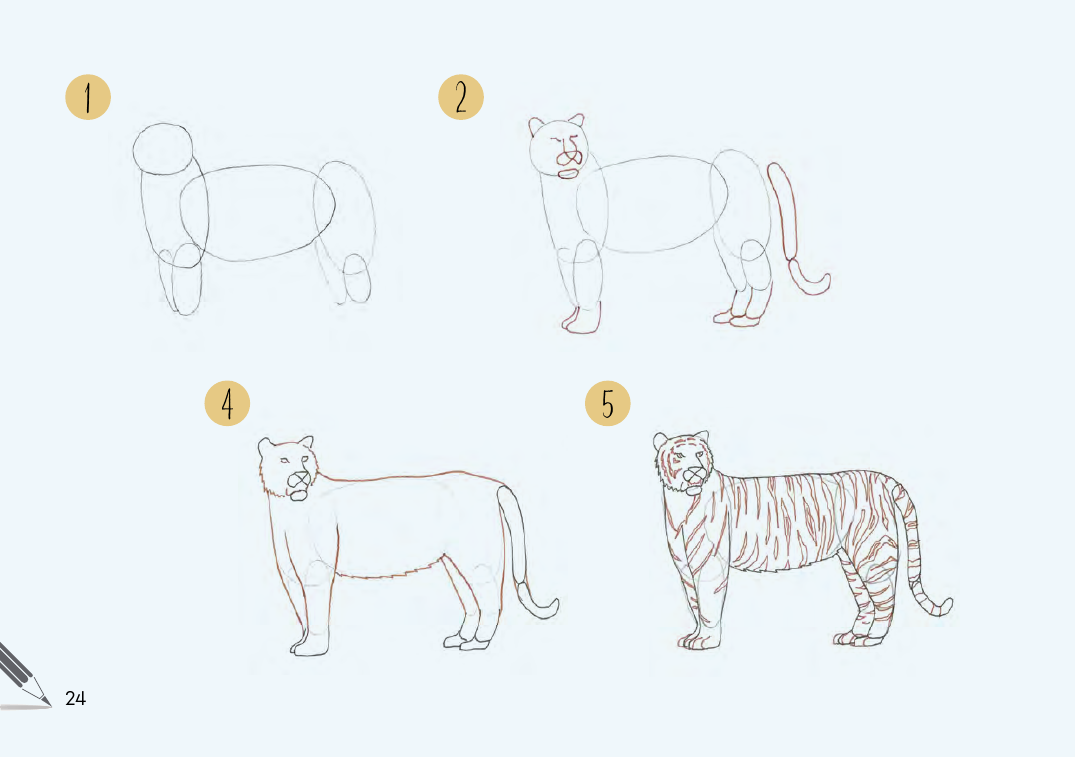 1

2

4

5

24