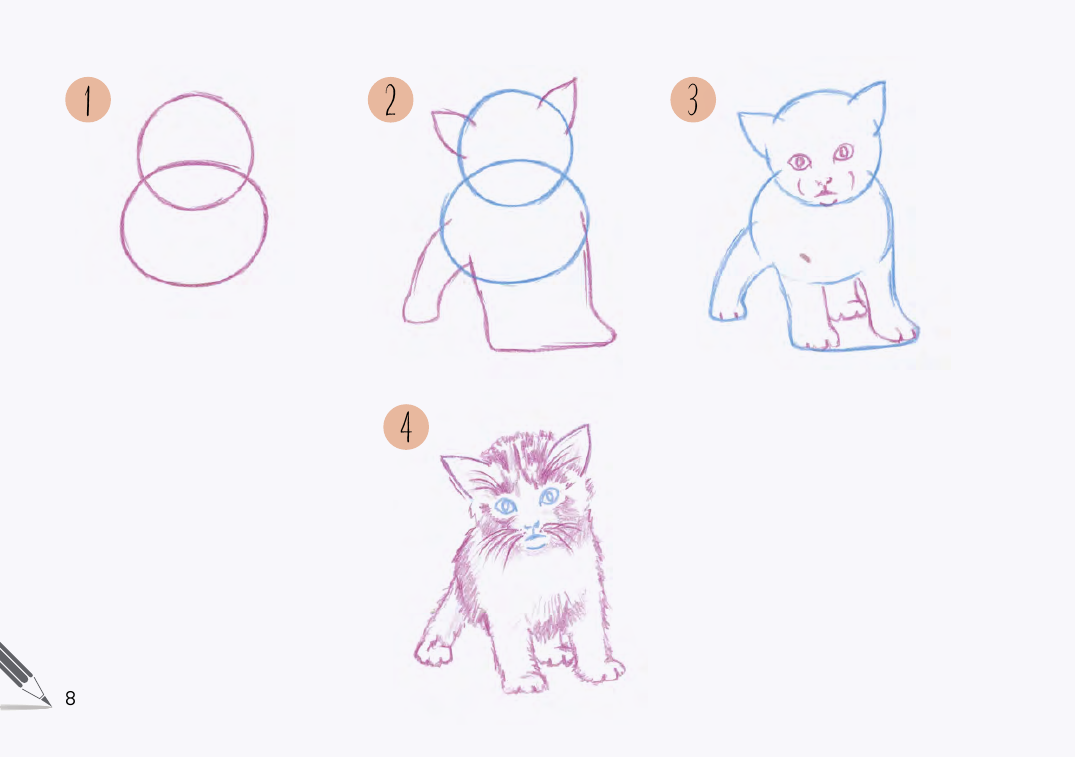 1

2

3

4

8