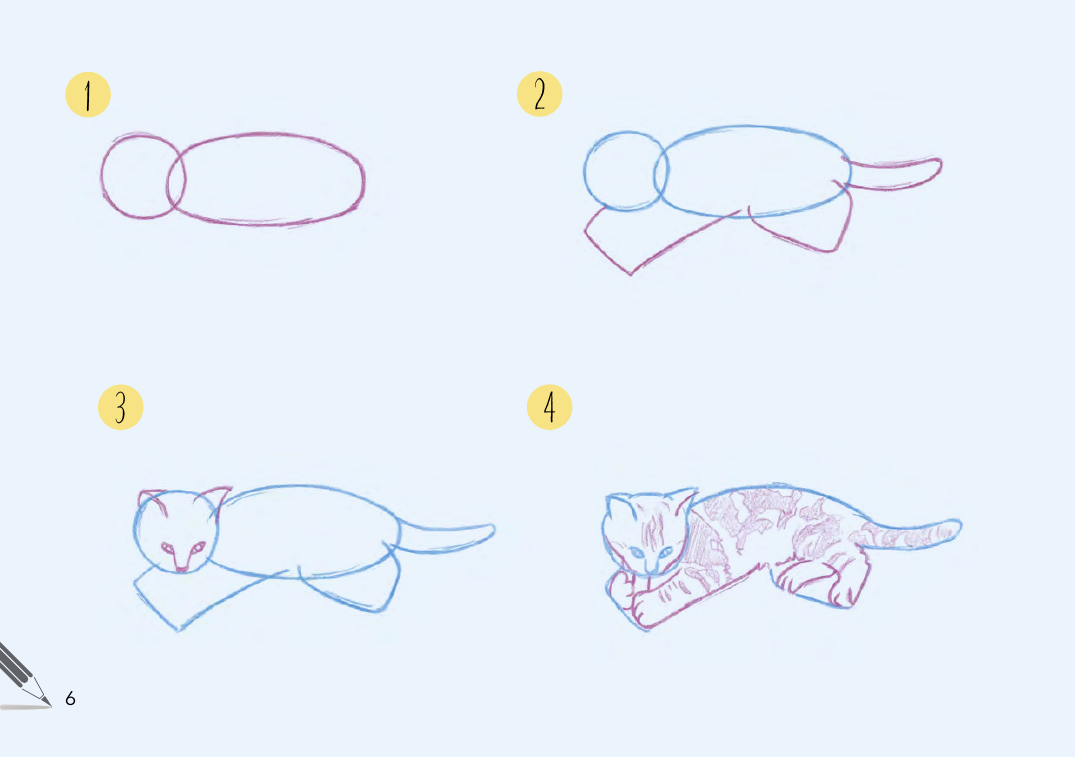 1

2

3

4

6