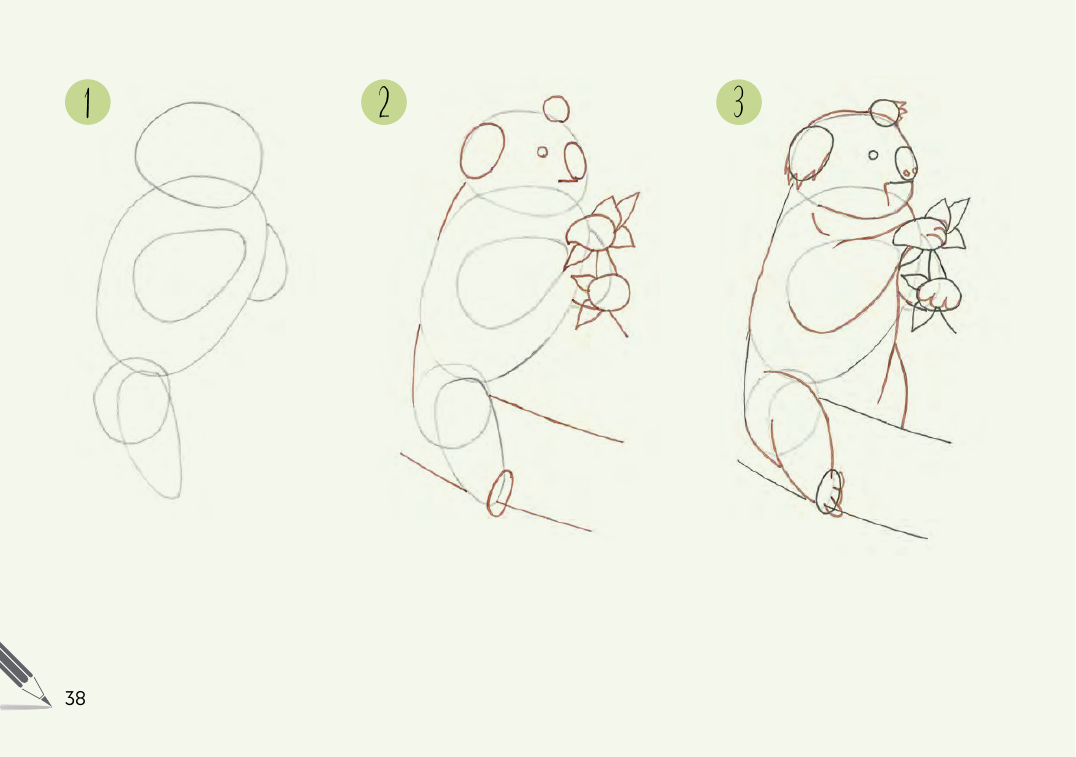 1

2

3

38