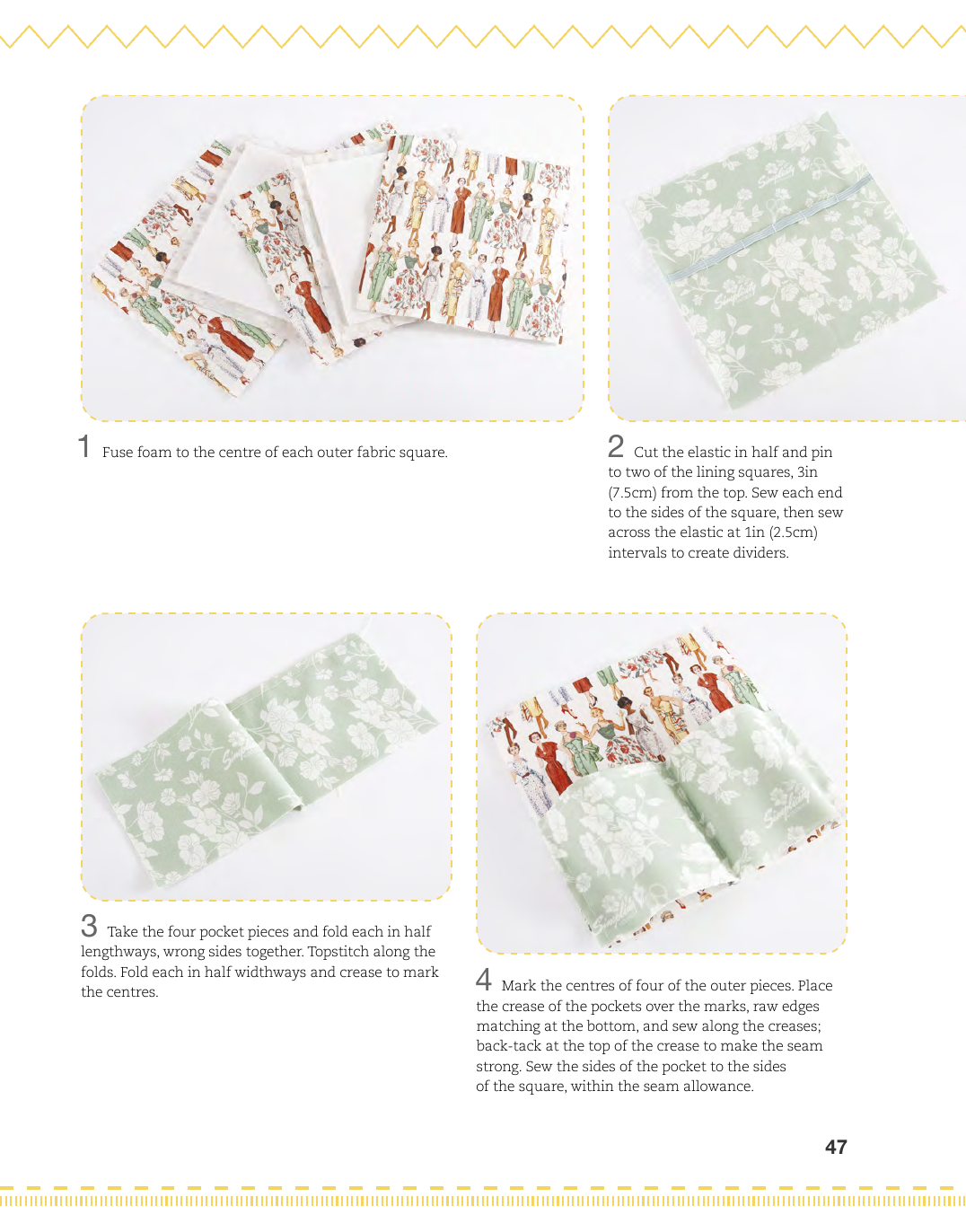 1 Fuse foam to the centre of each outer fabric square.

2 Cut the elastic in half and pin to two of the lining squares, 3in (7.5cm) from the top. Sew each end to the sides of the square, then sew across the elastic at 1in (2.5cm) intervals to create dividers.

3 Take the four pocket pieces and fold each in half lengthways, wrong sides together. Topstitch along the folds. Fold each in half widthways and crease to mark the centres.

4 Mark the centres of four of the outer pieces. Place the crease of the pockets over the marks, raw edges matching at the bottom, and sew along the creases; back-tack at the top of the crease to make the seam strong. Sew the sides of the pocket to the sides of the square, within the seam allowance.

47