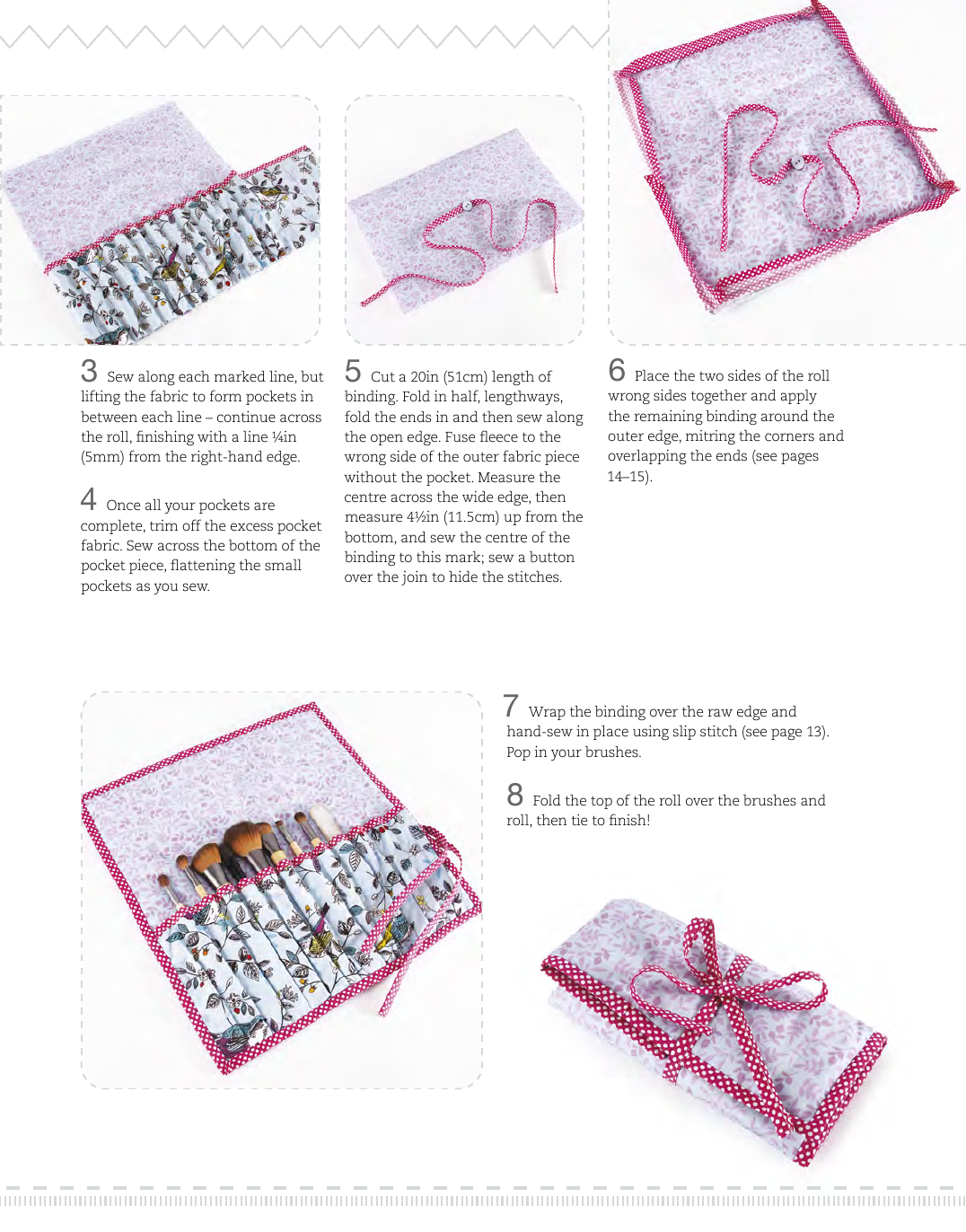 3 Sew along each marked line, but lifting the fabric to form pockets in between each line – continue across the roll, finishing with a line ¼in (5mm) from the right-hand edge.

4 Once all your pockets are complete, trim off the excess pocket fabric. Sew across the bottom of the pocket piece, flattening the small pockets as you sew.

5 Cut a 20in (51cm) length of binding. Fold in half, lengthways, fold the ends in and then sew along the open edge. Fuse fleece to the wrong side of the outer fabric piece without the pocket. Measure the centre across the wide edge, then measure 4½in (11.5cm) up from the bottom, and sew the centre of the binding to this mark; sew a button over the join to hide the stitches.

6 Place the two sides of the roll wrong sides together and apply the remaining binding around the outer edge, mitring the corners and overlapping the ends (see pages 14–15).

7 Wrap the binding over the raw edge and hand-sew in place using slip stitch (see page 13). Pop in your brushes.

8 Fold the top of the roll over the brushes and roll, then tie to finish!