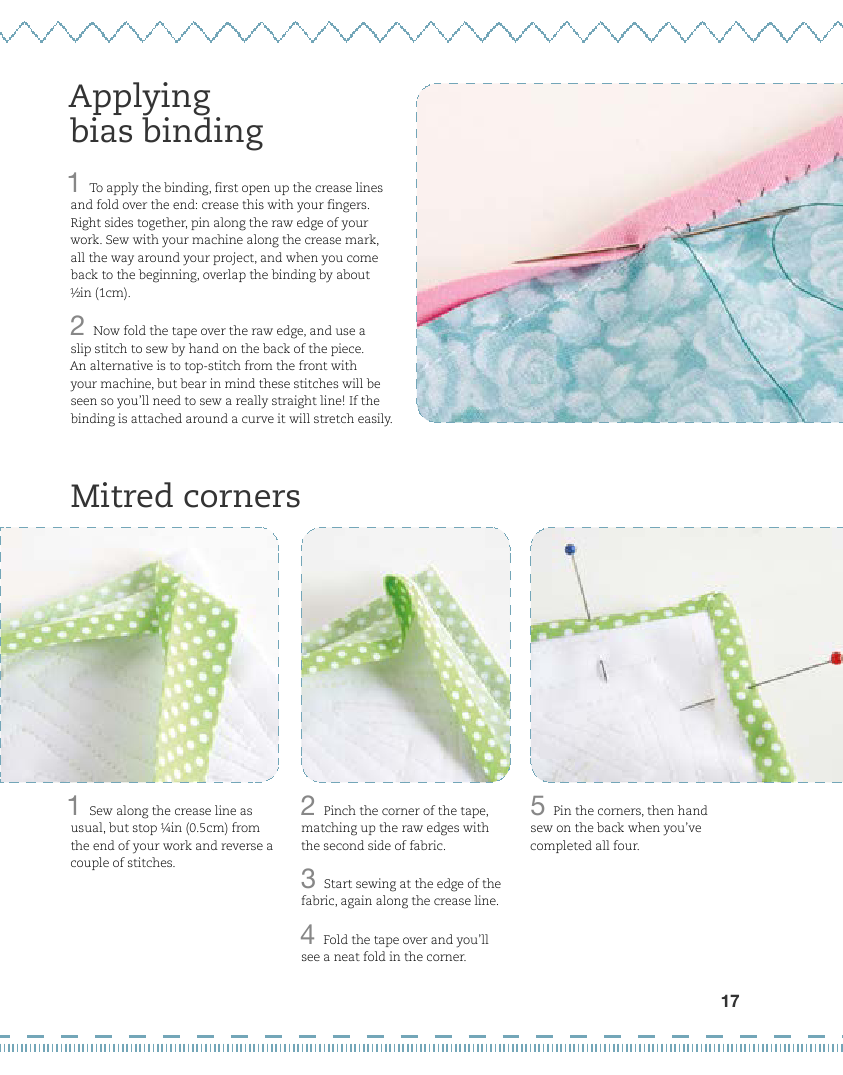 Applying bias binding

1 To apply the binding, first open up the crease lines and fold over the end: crease this with your fingers. Right sides together, pin along the raw edge of your work. Sew with your machine along the crease mark, all the way around your project, and when you come back to the beginning, overlap the binding by about ½in (1cm).

2 Now fold the tape over the raw edge, and use a slip stitch to sew by hand on the back of the piece. An alternative is to top-stitch from the front with your machine, but bear in mind these stitches will be seen so you'll need to sew a really straight line! If the binding is attached around a curve it will stretch easily.

Mitred corners

1 Sew along the crease line as usual, but stop ¼in (0.5cm) from the end of your work and reverse a couple of stitches.

2 Pinch the corner of the tape, matching up the raw edges with the second side of fabric.

3 Start sewing at the edge of the fabric, again along the crease line.

4 Fold the tape over and you'll see a neat fold in the corner.

5 Pin the corners, then hand sew on the back when you've completed all four.

17